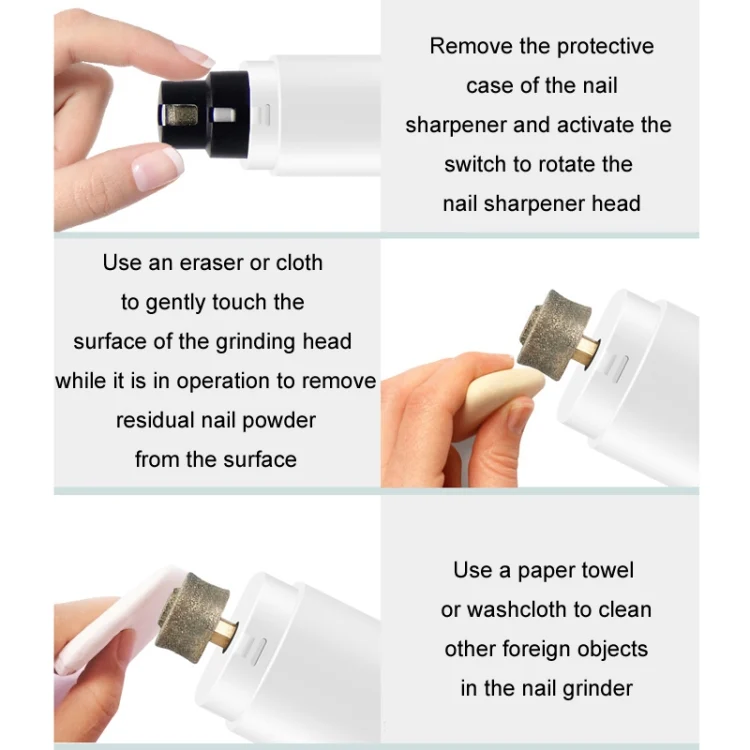 Remove the protective case of the nail sharpener and activate the switch to rotate the nail sharpener head

Use an eraser or cloth to gently touch the surface of the grinding head while it is in operation to remove residual nail powder from the surface

Use a paper towel or washcloth to clean other foreign objects in the nail grinder