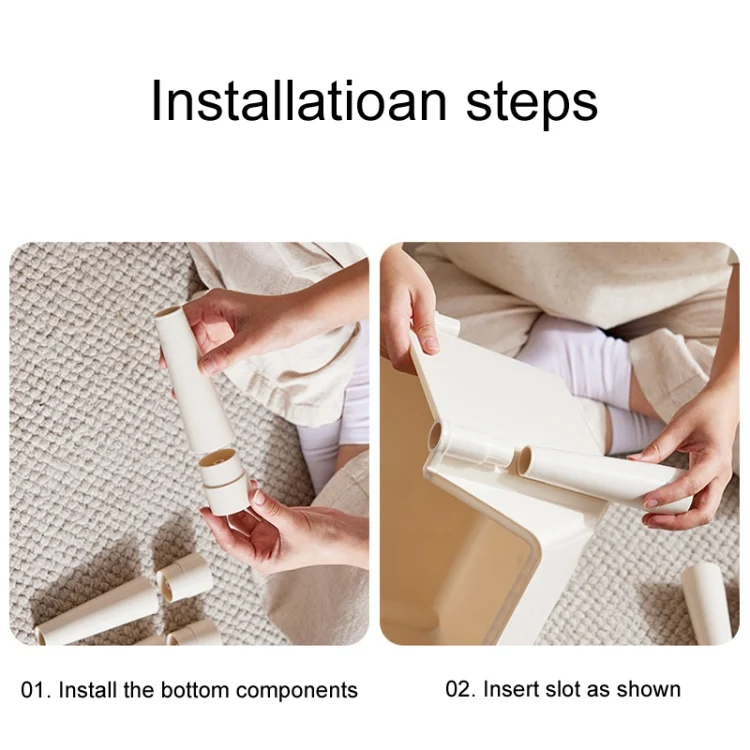 Installatioan steps

01. Install the bottom components

02. Insert slot as shown