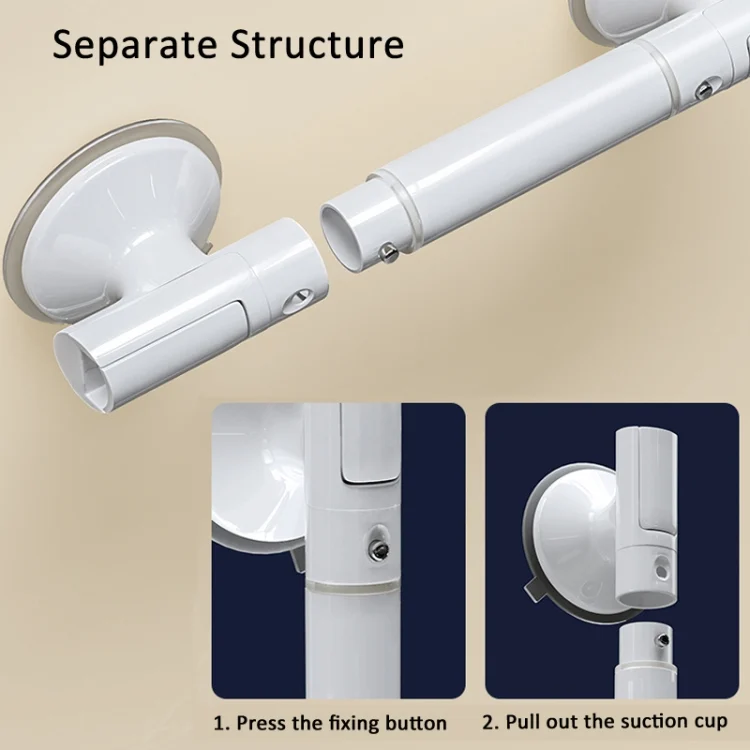 Separate Structure

1. Press the fixing button

2. Pull out the suction cup