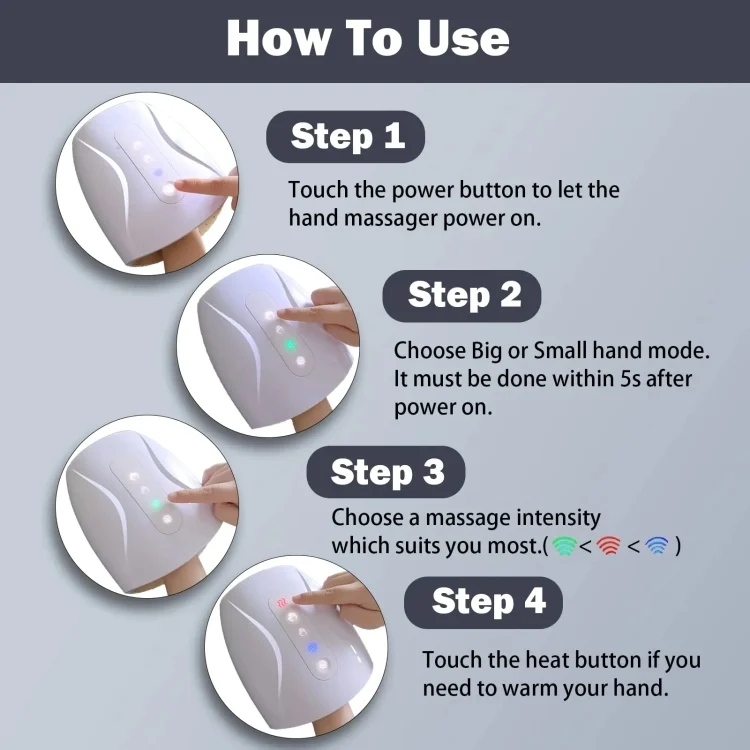 How To Use

Step 1

Touch the power button to let the hand massager power on.

Step 2

Choose Big or Small hand mode. It must be done within 5s after power on.

Step 3

Choose a massage intensity which suits you most.( < < )

Step 4

Touch the heat button if you need to warm your hand.