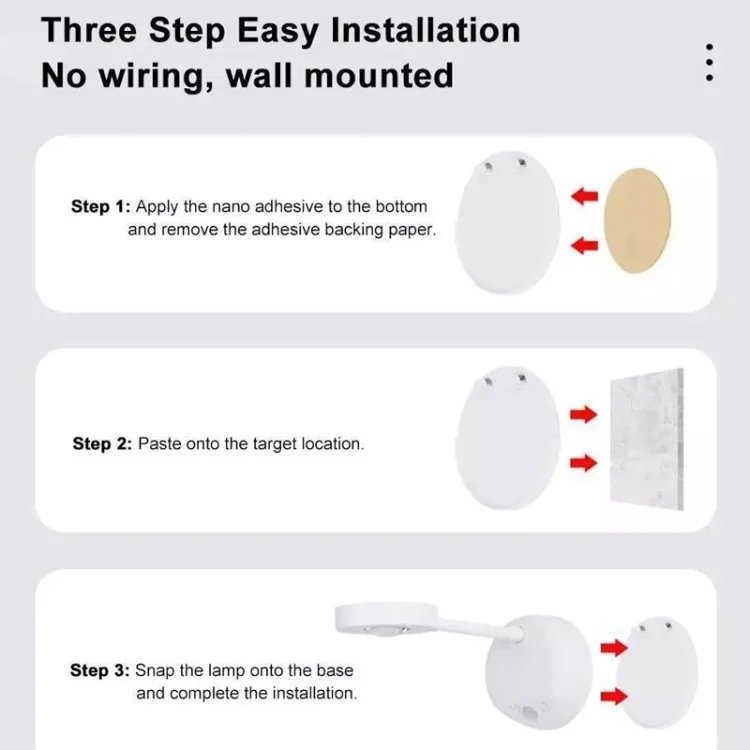 Three Step Easy Installation
No wiring, wall mounted

Step 1: Apply the nano adhesive to the bottom and remove the adhesive backing paper.

Step 2: Paste onto the target location.

Step 3: Snap the lamp onto the base and complete the installation.