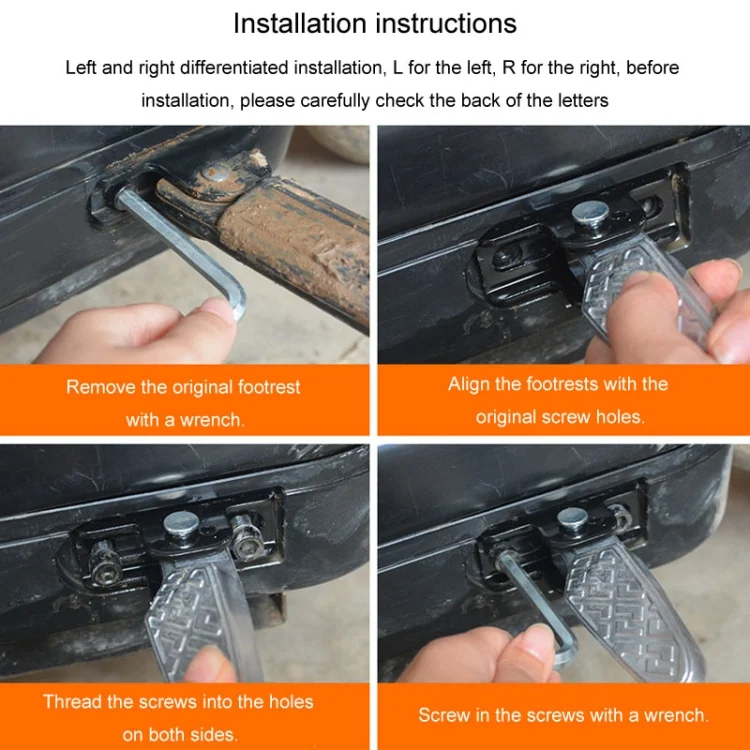 Installation instructions

Left and right differentiated installation, L for the left, R for the right, before installation, please carefully check the back of the letters

Remove the original footrest with a wrench.

Align the footrests with the original screw holes.

Thread the screws into the holes on both sides.

Screw in the screws with a wrench.