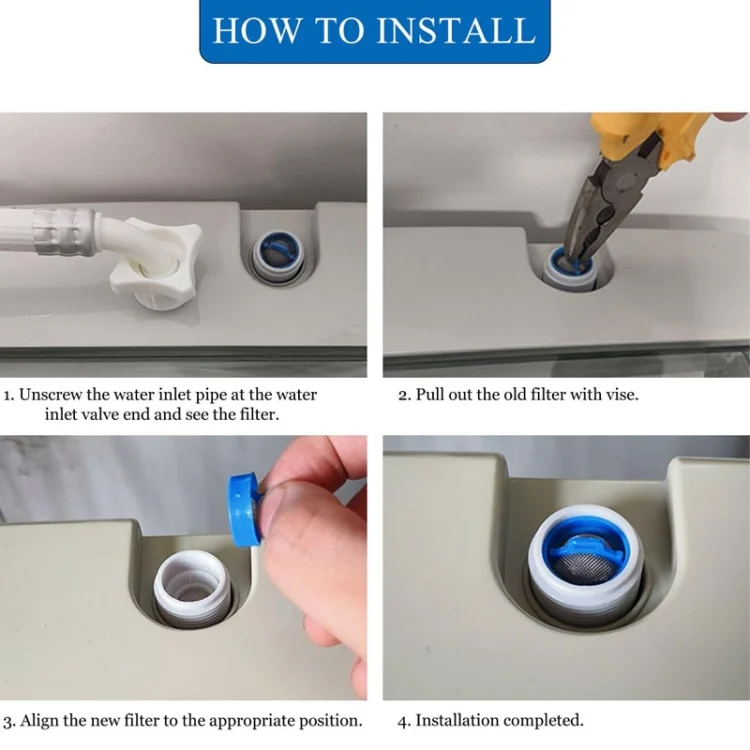 HOW TO INSTALL

1. Unscrew the water inlet pipe at the water inlet valve end and see the filter.

2. Pull out the old filter with vise.

3. Align the new filter to the appropriate position.

4. Installation completed.