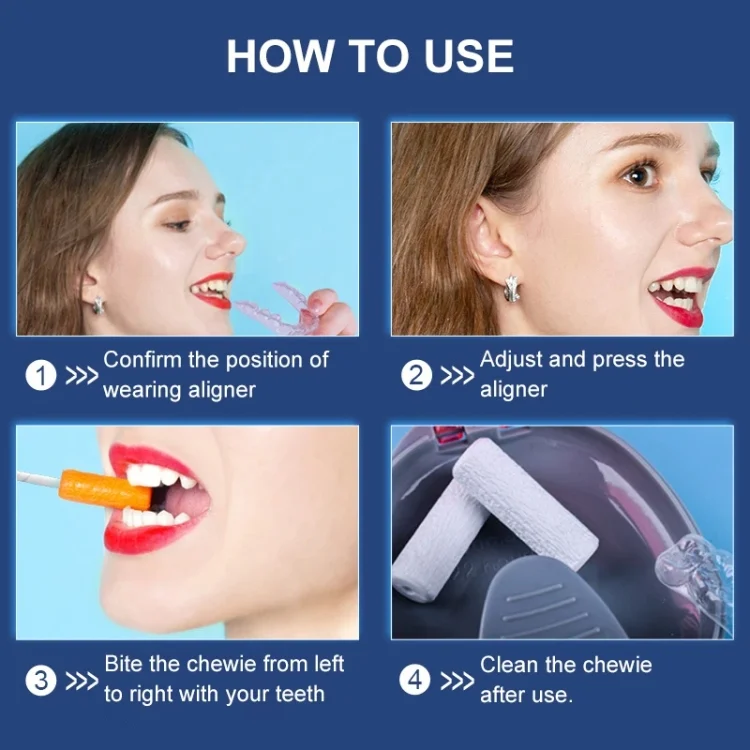 HOW TO USE

1 >>> Confirm the position of wearing aligner

2 >>> Adjust and press the aligner

3 >>> Bite the chewie from left to right with your teeth

4 >>> Clean the chewie after use.