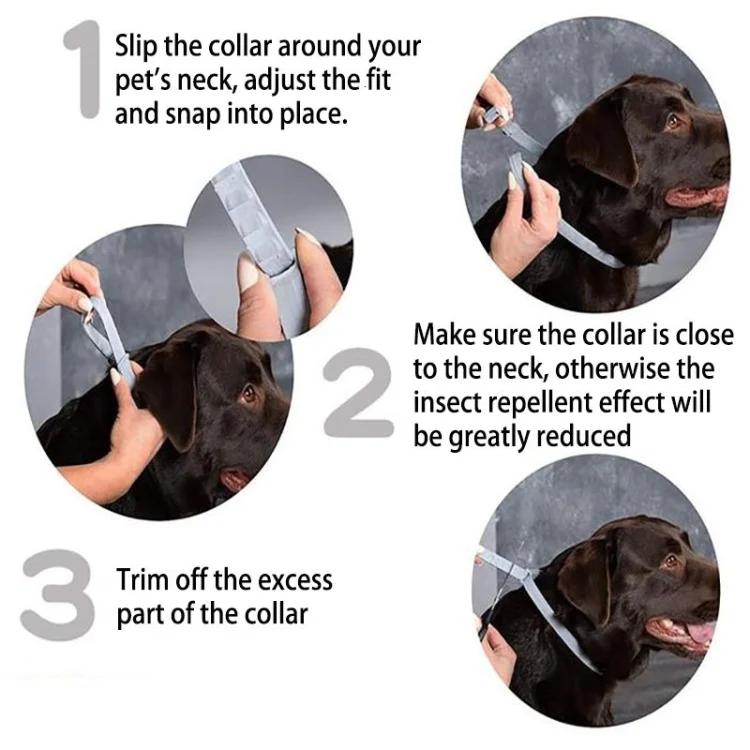 1 Slip the collar around your pet's neck, adjust the fit and snap into place.

2 Make sure the collar is close to the neck, otherwise the insect repellent effect will be greatly reduced

3 Trim off the excess part of the collar