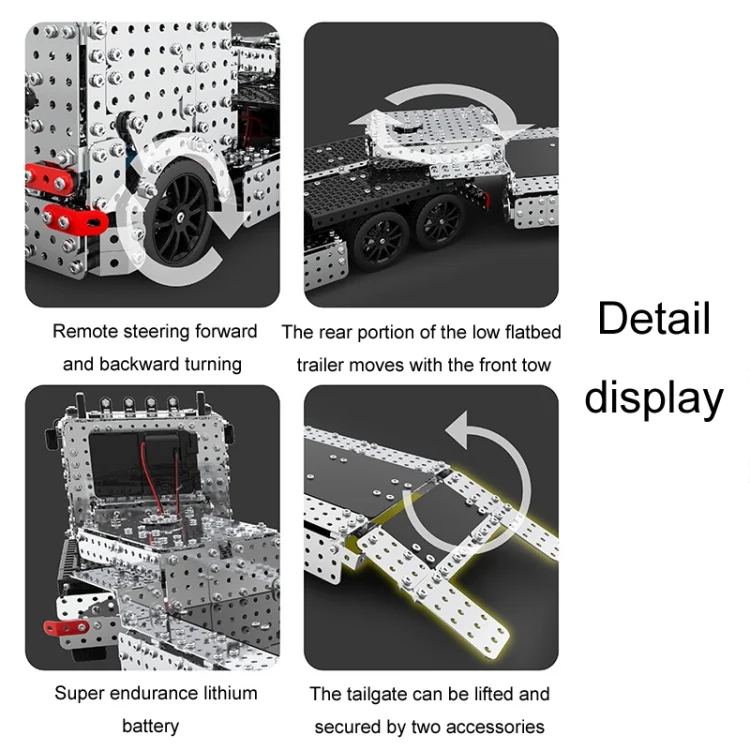 Remote steering forward and backward turning

The rear portion of the low flatbed trailer moves with the front tow

Detail display

Super endurance lithium battery

The tailgate can be lifted and secured by two accessories