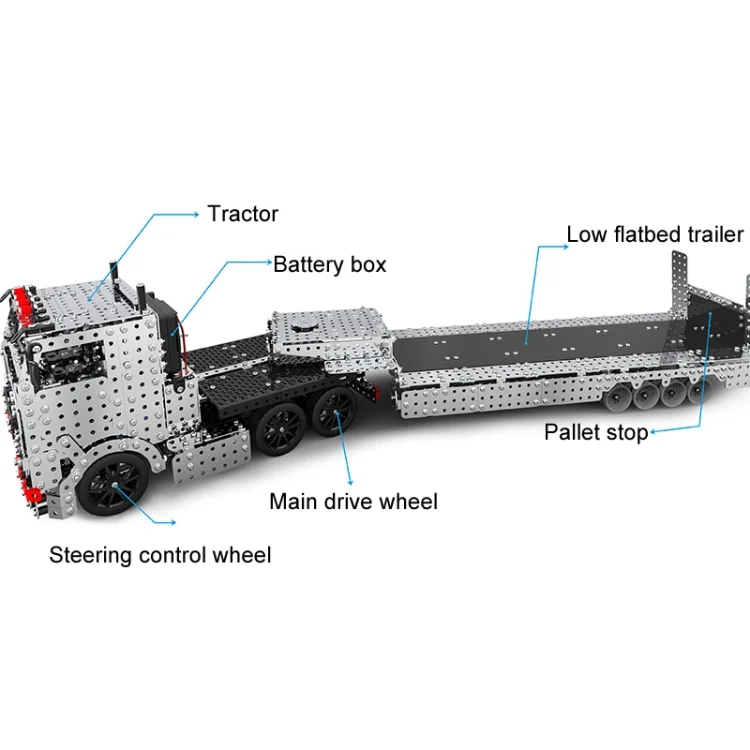 Tractor

Battery box

Low flatbed trailer

Pallet stop

Main drive wheel

Steering control wheel