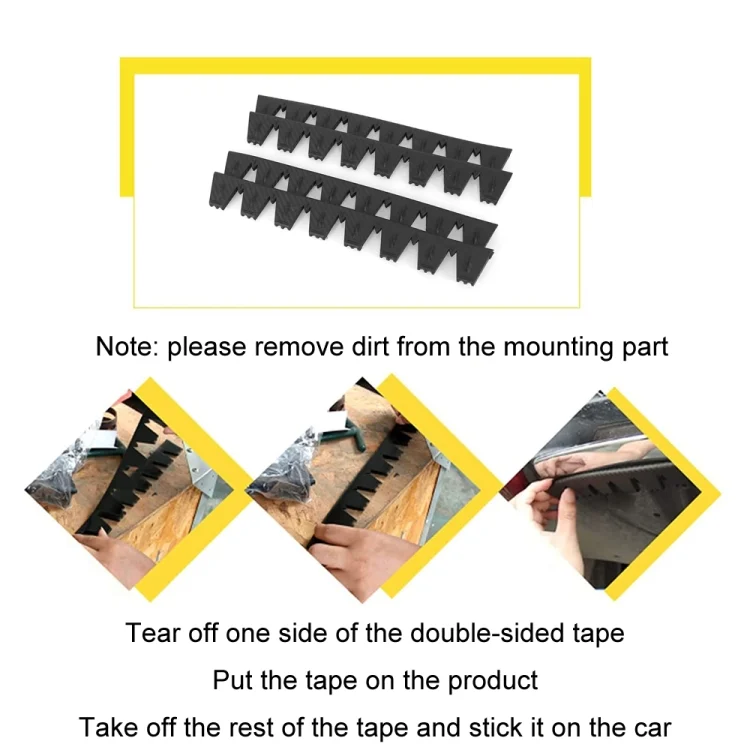 Note: please remove dirt from the mounting part

Tear off one side of the double-sided tape

Put the tape on the product

Take off the rest of the tape and stick it on the car