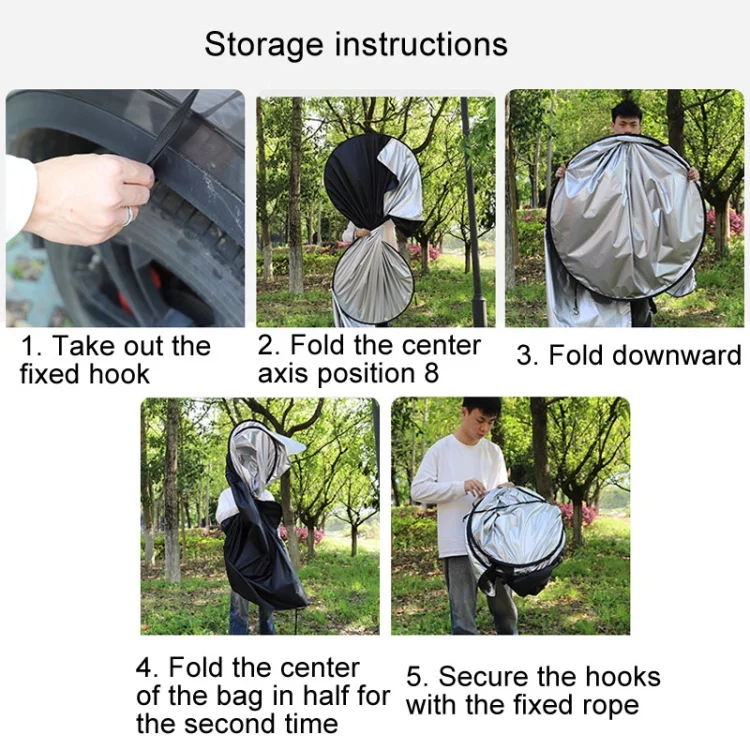 Storage instructions

1. Take out the fixed hook

2. Fold the center axis position 8

3. Fold downward

4. Fold the center of the bag in half for the second time

5. Secure the hooks with the fixed rope