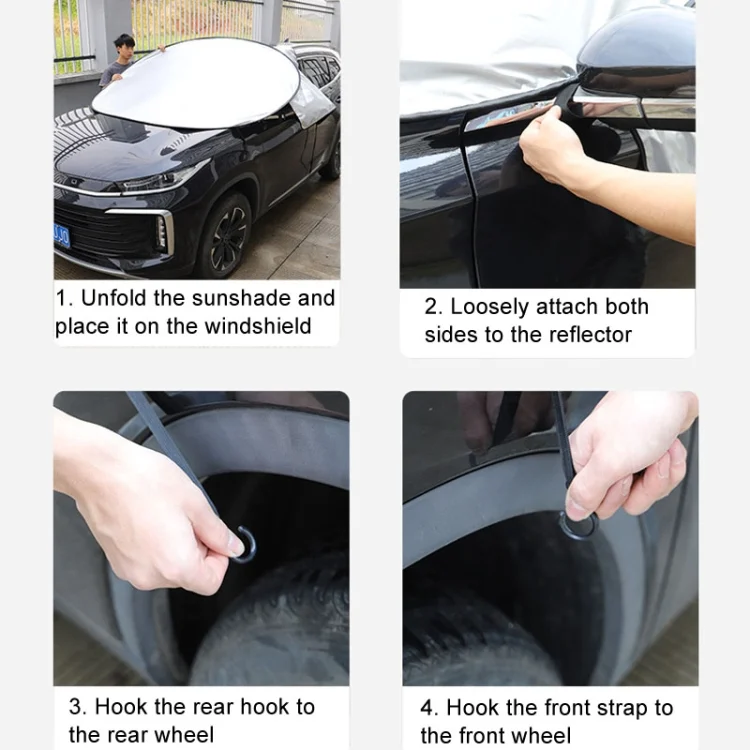 1. Unfold the sunshade and place it on the windshield

2. Loosely attach both sides to the reflector

3. Hook the rear hook to the rear wheel

4. Hook the front strap to the front wheel