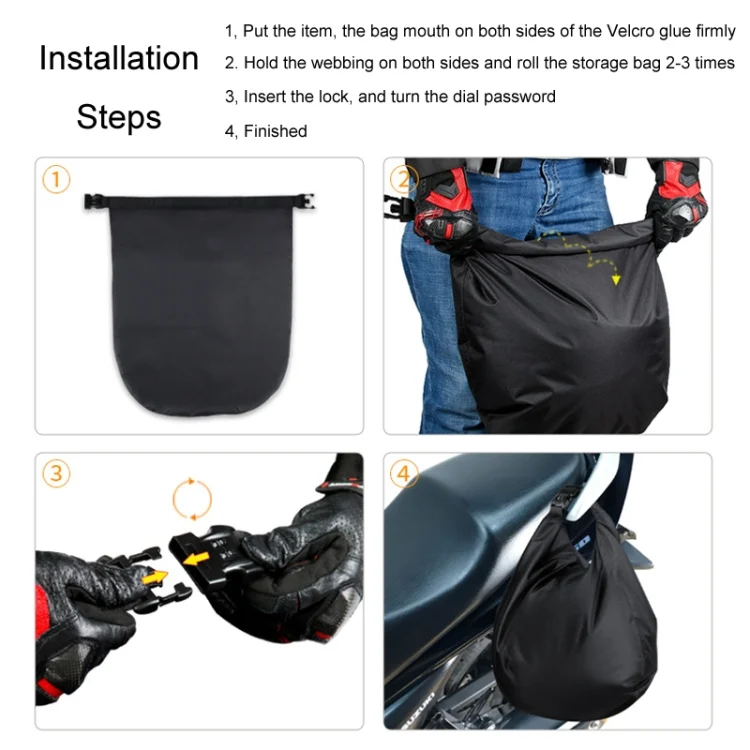 Installation Steps

1, Put the item, the bag mouth on both sides of the Velcro glue firmly
2. Hold the webbing on both sides and roll the storage bag 2-3 times
3, Insert the lock, and turn the dial password
4, Finished

①

②

③

④

SUZUKI