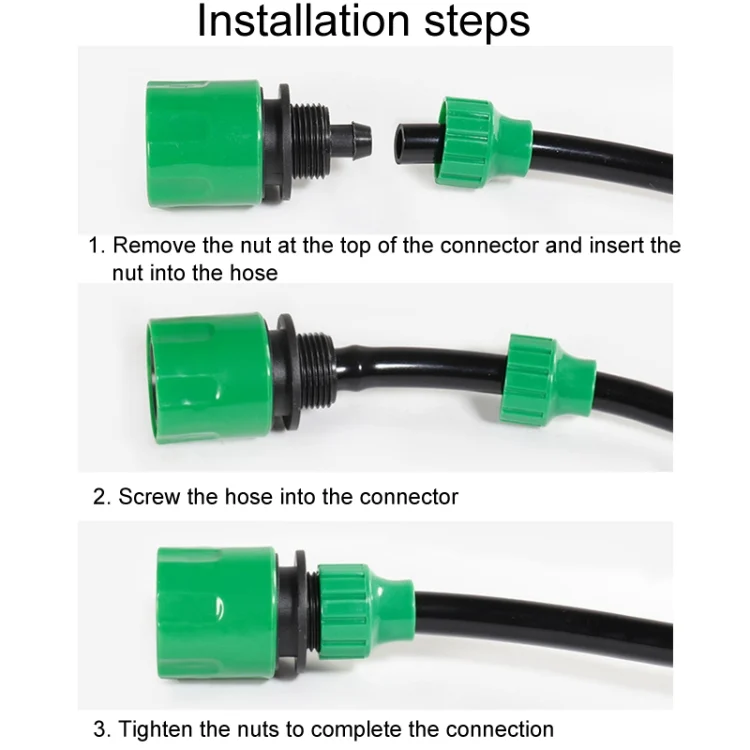 Installation steps

1. Remove the nut at the top of the connector and insert the nut into the hose

2. Screw the hose into the connector

3. Tighten the nuts to complete the connection