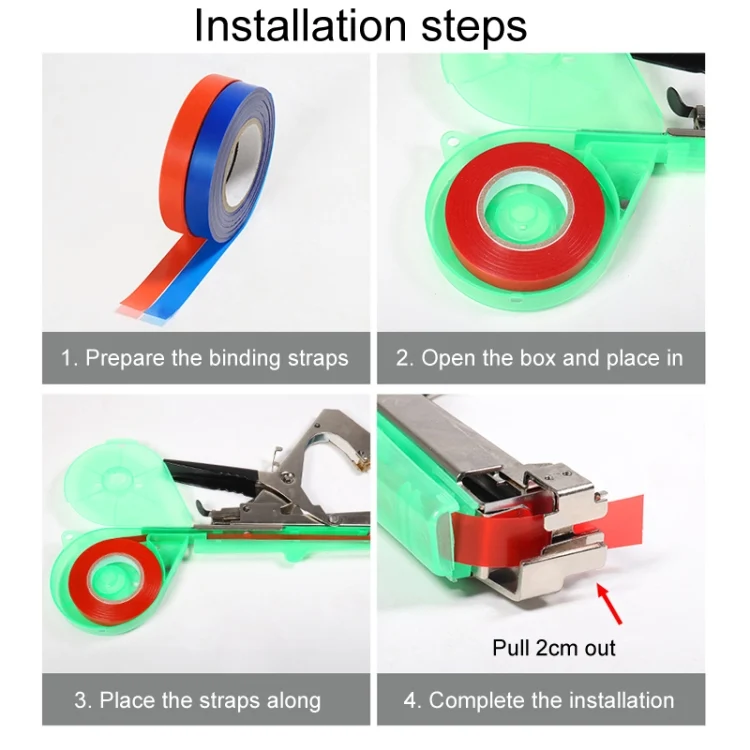 Installation steps

1. Prepare the binding straps

2. Open the box and place in

3. Place the straps along

Pull 2cm out

4. Complete the installation