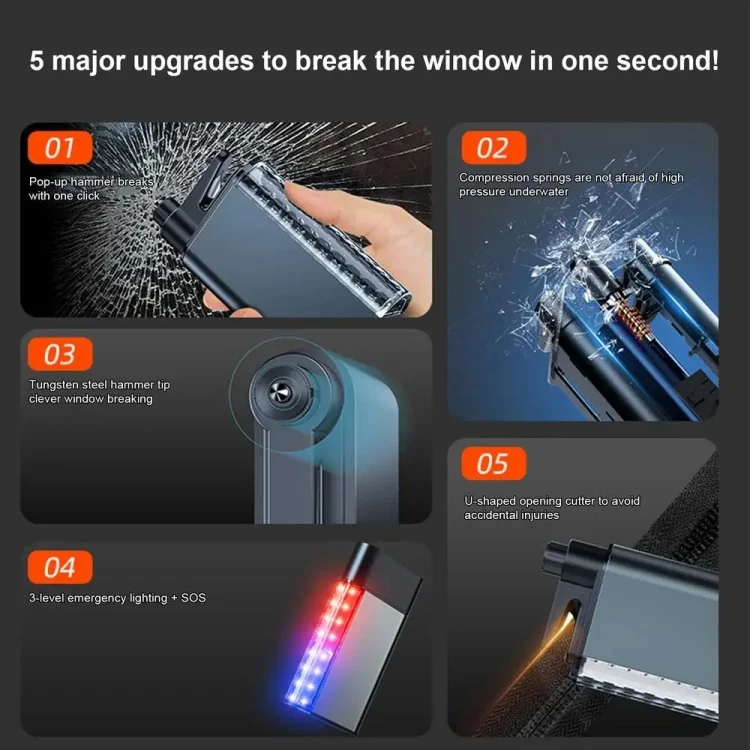 5 major upgrades to break the window in one second!

01

Pop-up hammer breaks with one click

02

Compression springs are not afraid of high pressure underwater

03

Tungsten steel hammer tip clever window breaking

04

3-level emergency lighting + SOS

05

U-shaped opening cutter to avoid accidental injuries