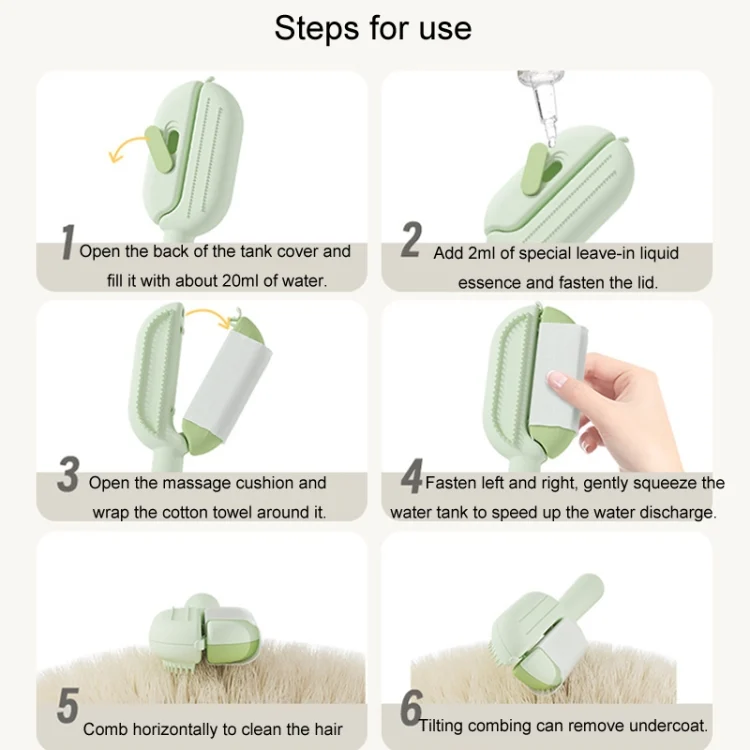 Steps for use

1 Open the back of the tank cover and fill it with about 20ml of water.

2 Add 2ml of special leave-in liquid essence and fasten the lid.

3 Open the massage cushion and wrap the cotton towel around it.

4 Fasten left and right, gently squeeze the water tank to speed up the water discharge.

5 Comb horizontally to clean the hair

6 Tilting combing can remove undercoat.