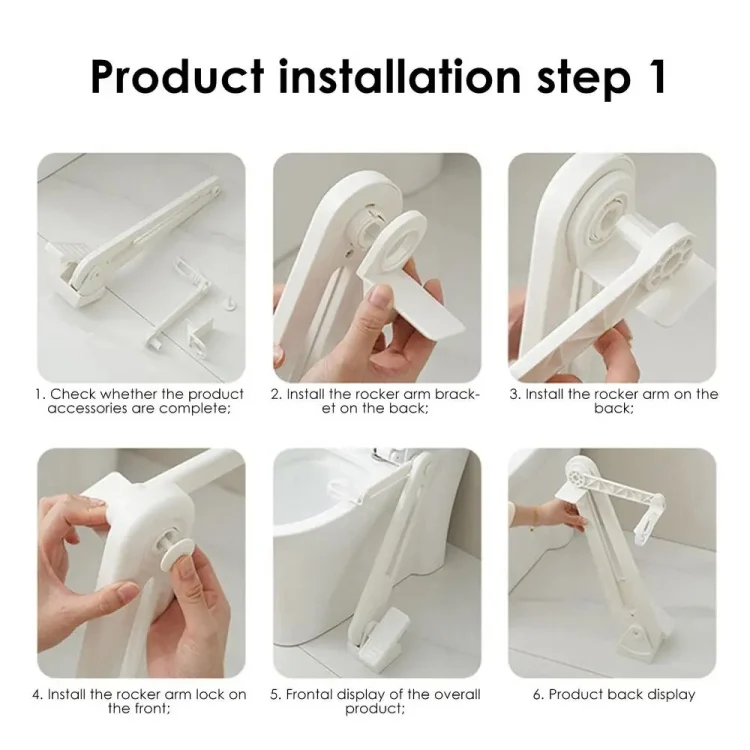 Product installation step 1

1. Check whether the product accessories are complete;

2. Install the rocker arm bracket on the back;

3. Install the rocker arm on the back;

4. Install the rocker arm lock on the front;

5. Frontal display of the overall product;

6. Product back display