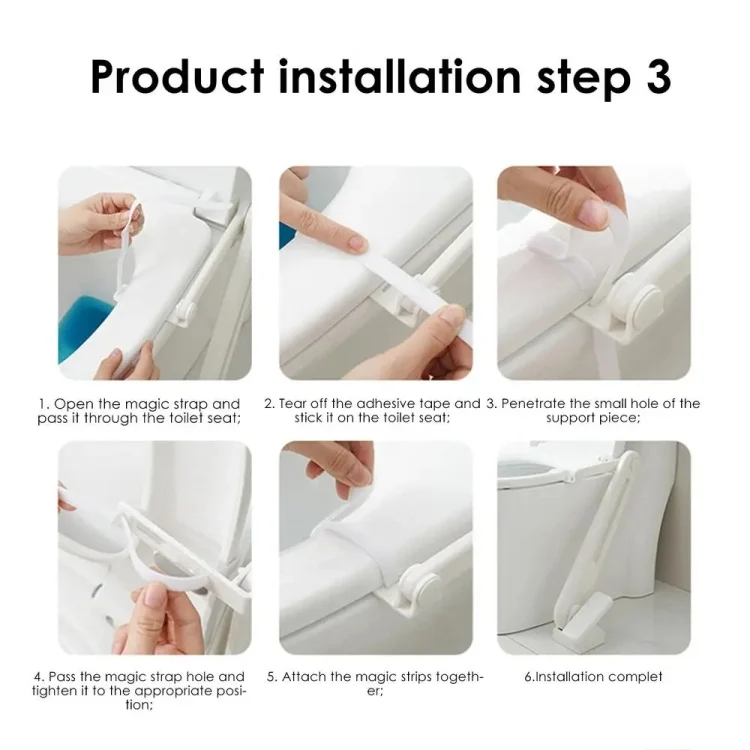 Product installation step 3

1. Open the magic strap and pass it through the toilet seat;

2. Tear off the adhesive tape and stick it on the toilet seat;

3. Penetrate the small hole of the support piece;

4. Pass the magic strap hole and tighten it to the appropriate position;

5. Attach the magic strips together;

6.Installation complet