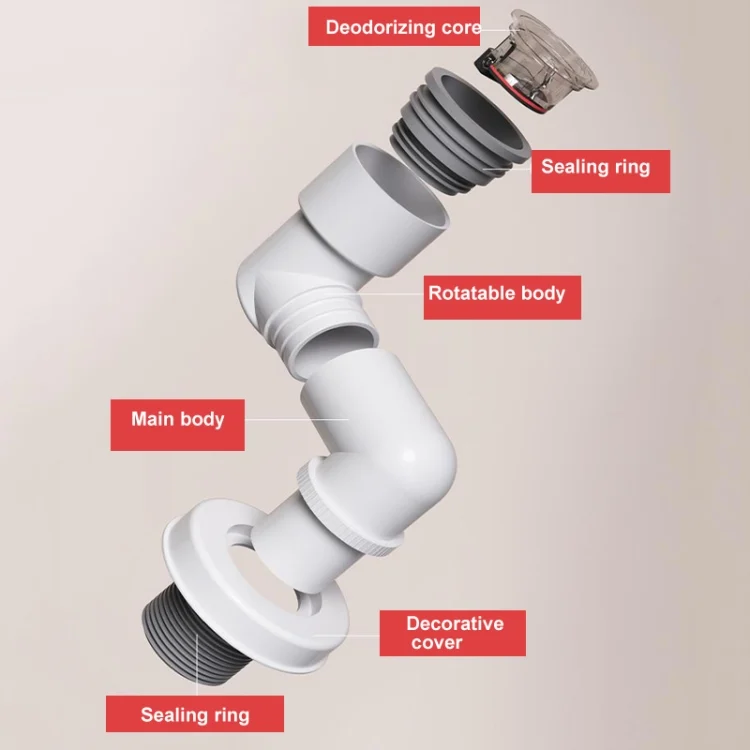 Deodorizing core

Sealing ring

Rotatable body

Main body

Decorative cover

Sealing ring