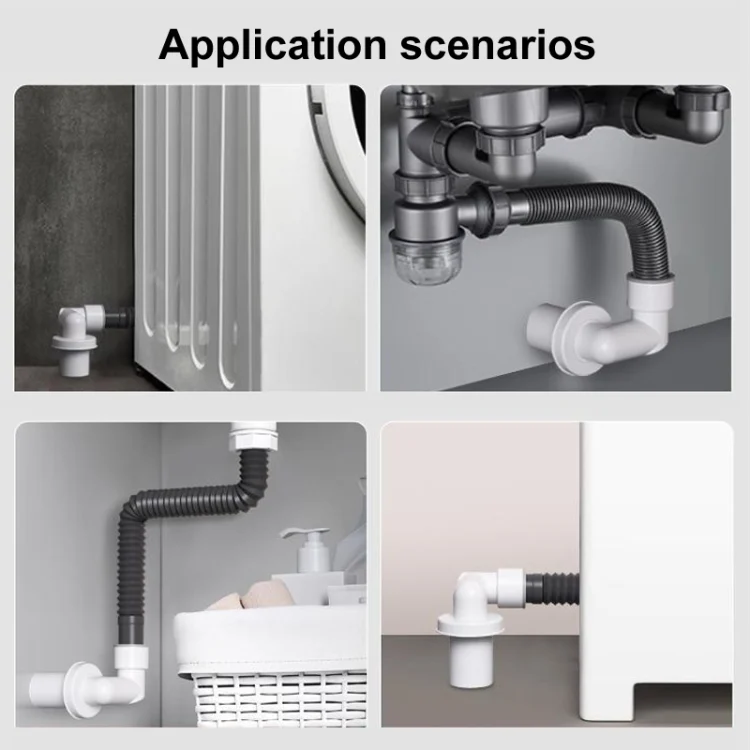 Application scenarios