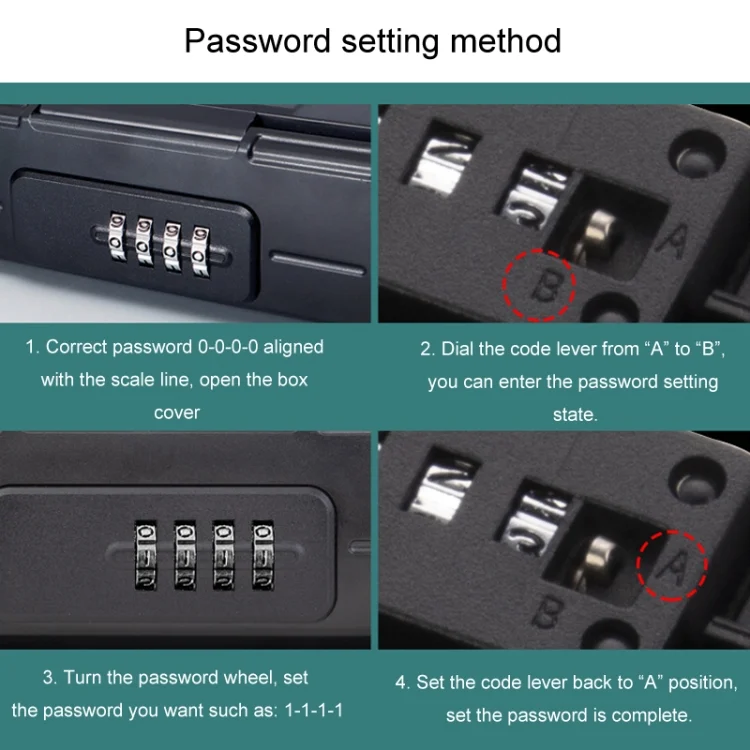 Password setting method

A

B

1. Correct password 0-0-0-0 aligned with the scale line, open the box cover

2. Dial the code lever from “A” to “B”, you can enter the password setting state.

A

B

3. Turn the password wheel, set the password you want such as: 1-1-1-1

4. Set the code lever back to “A” position, set the password is complete.