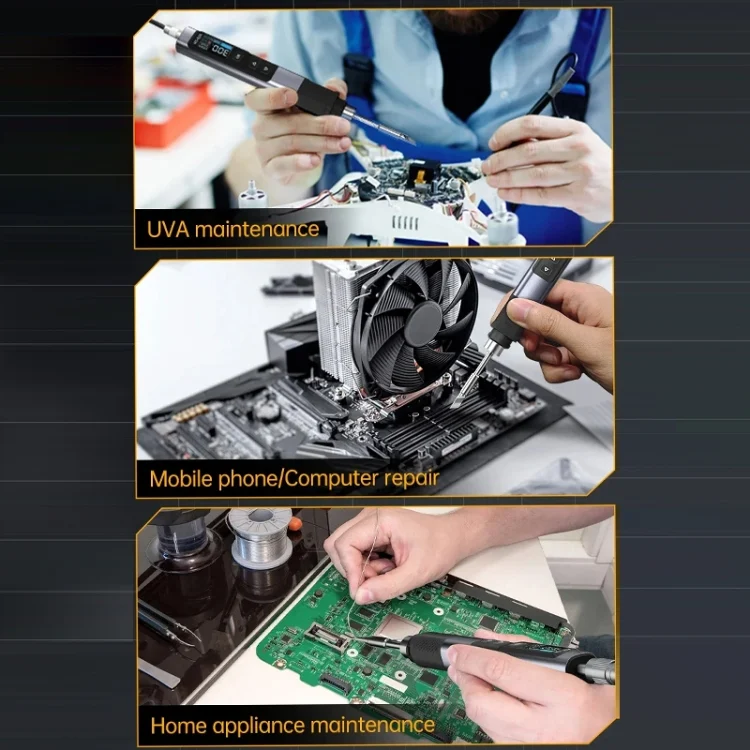 UVA maintenance

Mobile phone/Computer repair

Home appliance maintenance