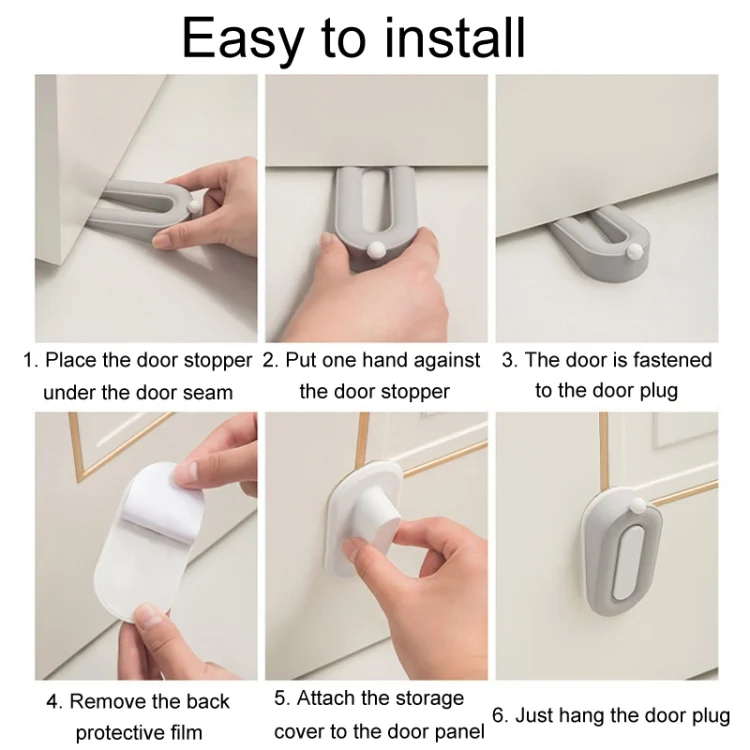 Easy to install

1. Place the door stopper under the door seam

2. Put one hand against the door stopper

3. The door is fastened to the door plug

4. Remove the back protective film

5. Attach the storage cover to the door panel

6. Just hang the door plug