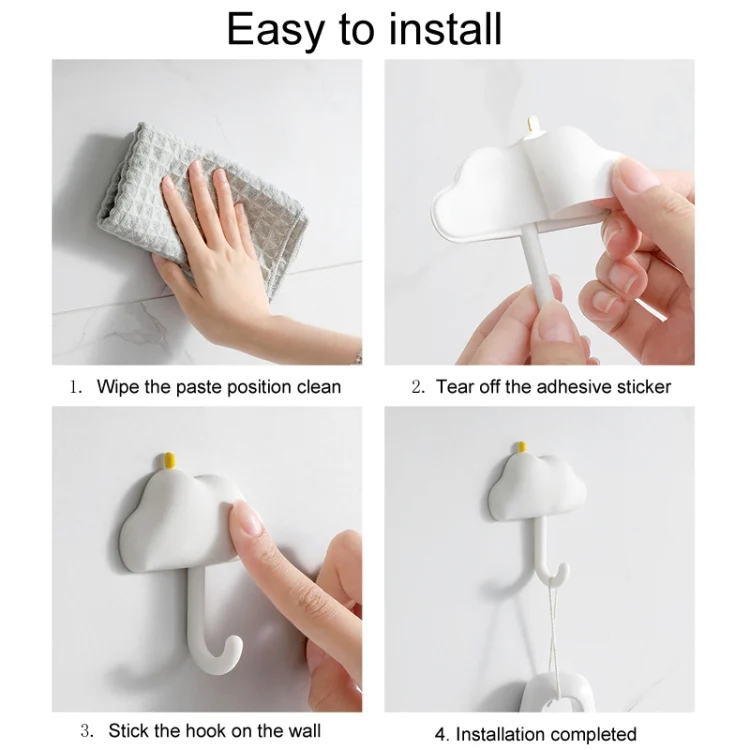 Easy to install

1. Wipe the paste position clean

2. Tear off the adhesive sticker

3. Stick the hook on the wall

4. Installation completed