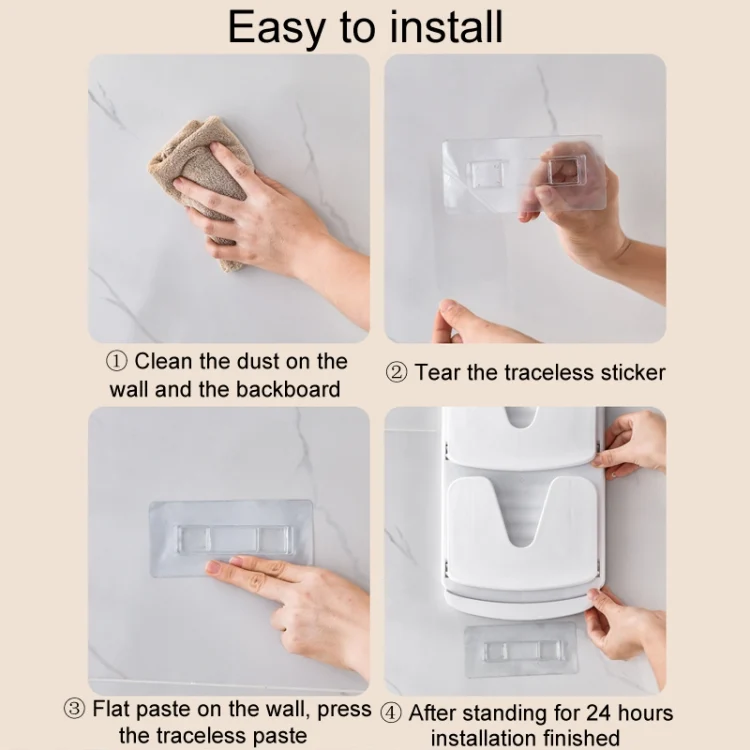 Easy to install

① Clean the dust on the wall and the backboard

② Tear the traceless sticker

③ Flat paste on the wall, press the traceless paste

④ After standing for 24 hours installation finished