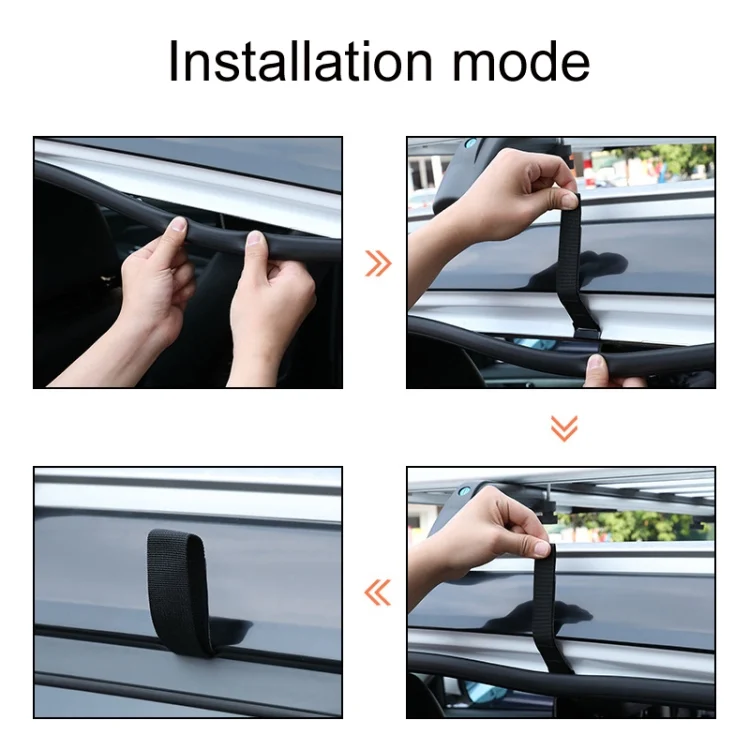 Installation mode