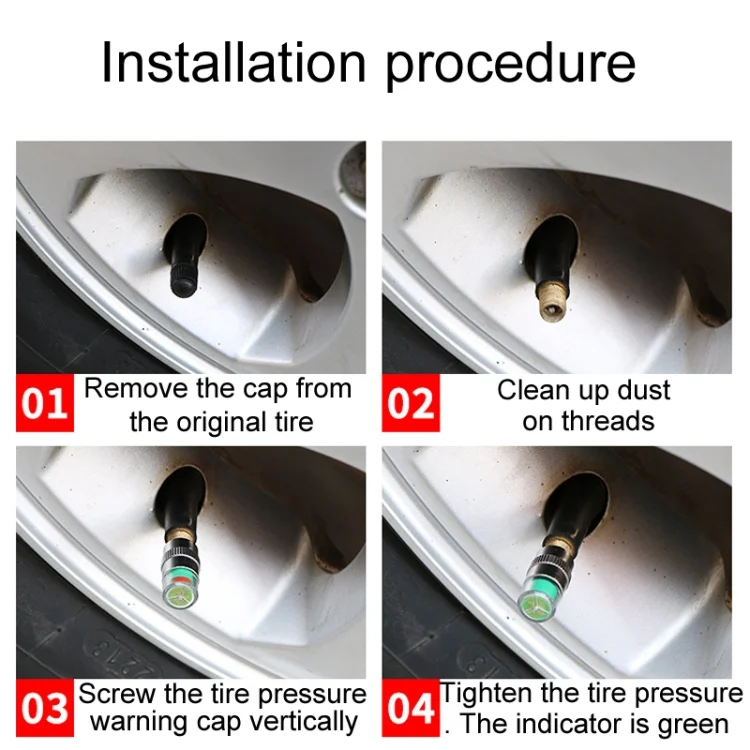 Installation procedure

01 Remove the cap from the original tire

02 Clean up dust on threads

03 Screw the tire pressure warning cap vertically

04 Tighten the tire pressure . The indicator is green