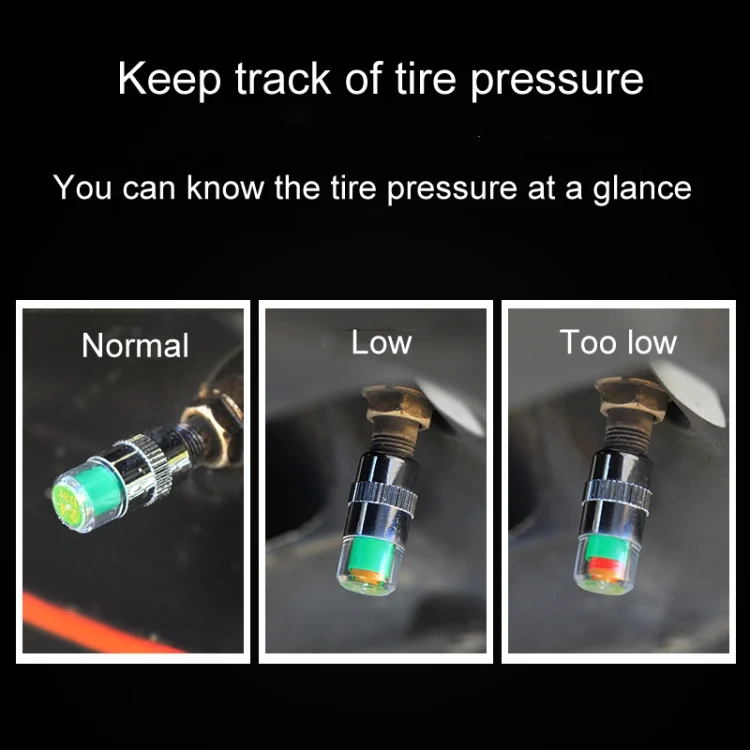 Keep track of tire pressure

You can know the tire pressure at a glance

Normal

Low

Too low