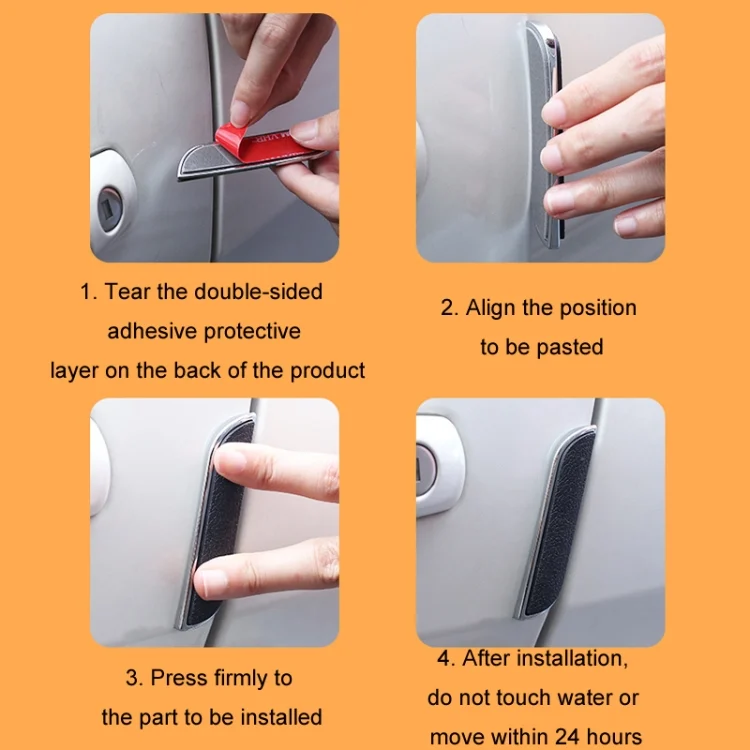 1. Tear the double-sided adhesive protective layer on the back of the product

2. Align the position to be pasted

3. Press firmly to the part to be installed

4. After installation, do not touch water or move within 24 hours