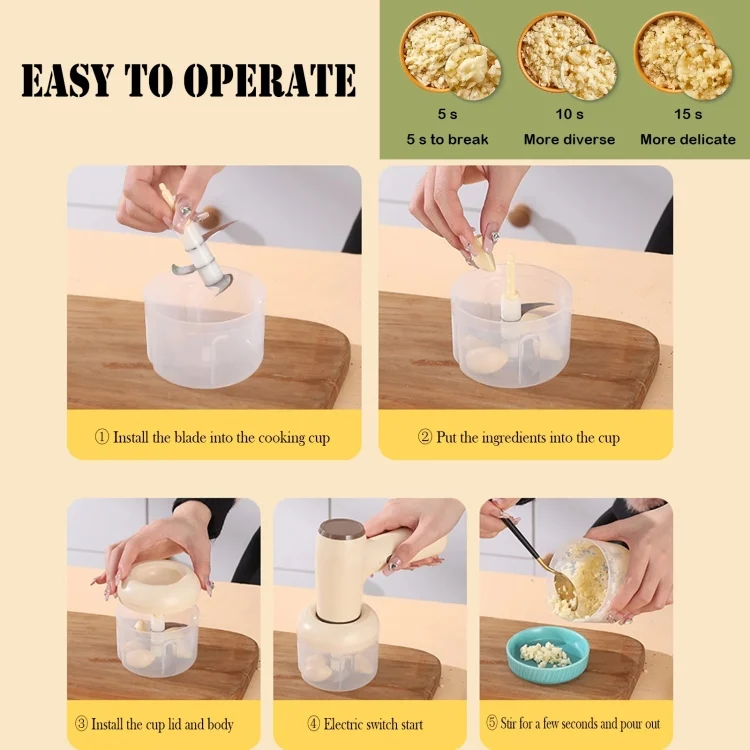 EASY TO OPERATE

5 s
5 s to break

10 s
More diverse

15 s
More delicate

① Install the blade into the cooking cup

② Put the ingredients into the cup

③ Install the cup lid and body

④ Electric switch start

⑤ Stir for a few seconds and pour out