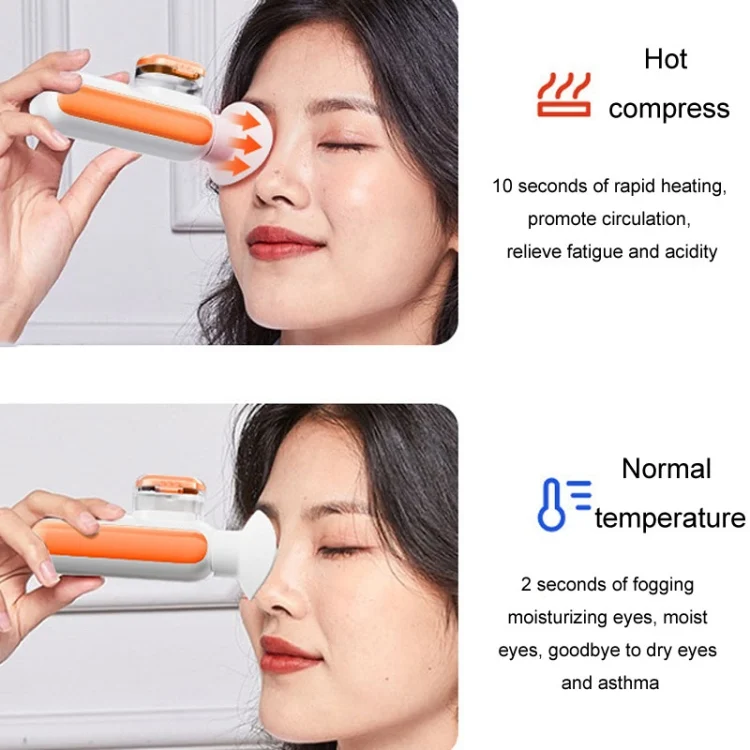 Hot compress

10 seconds of rapid heating, promote circulation, relieve fatigue and acidity

Normal temperature

2 seconds of fogging moisturizing eyes, moist eyes, goodbye to dry eyes and asthma