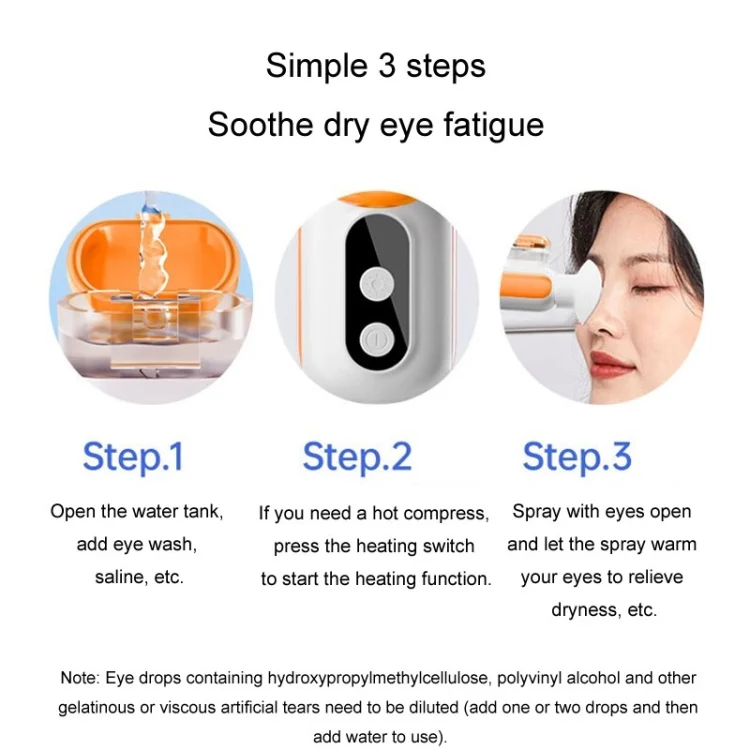 Simple 3 steps

Soothe dry eye fatigue

Step.1

Open the water tank, add eye wash, saline, etc.

Step.2

If you need a hot compress, press the heating switch to start the heating function.

Step.3

Spray with eyes open and let the spray warm your eyes to relieve dryness, etc.

Note: Eye drops containing hydroxypropylmethylcellulose, polyvinyl alcohol and other gelatinous or viscous artificial tears need to be diluted (add one or two drops and then add water to use).