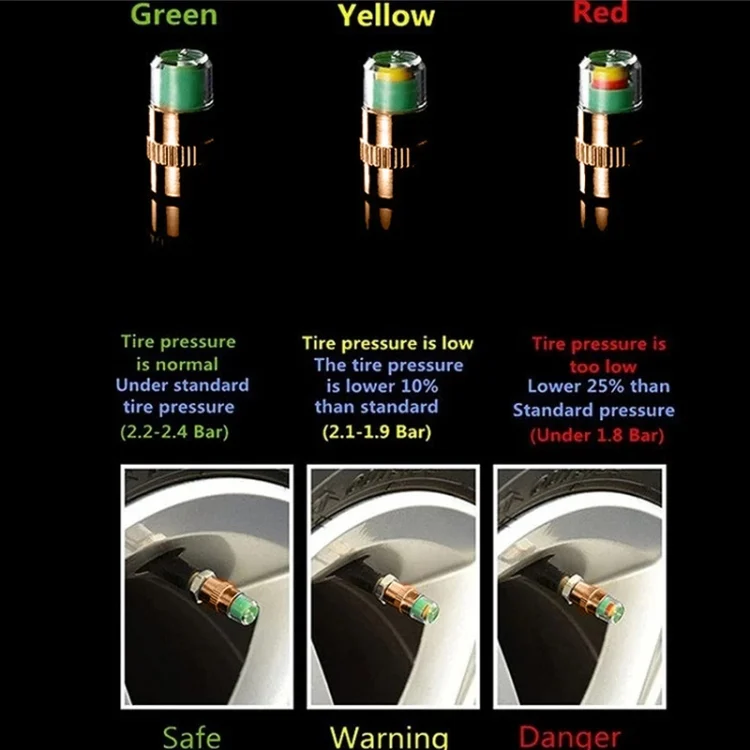 Green

Tire pressure is normal
Under standard tire pressure
(2.2-2.4 Bar)

Safe

Yellow

Tire pressure is low
The tire pressure is lower 10% than standard
(2.1-1.9 Bar)

Warning

Red

Tire pressure is too low
Lower 25% than Standard pressure
(Under 1.8 Bar)

Danger