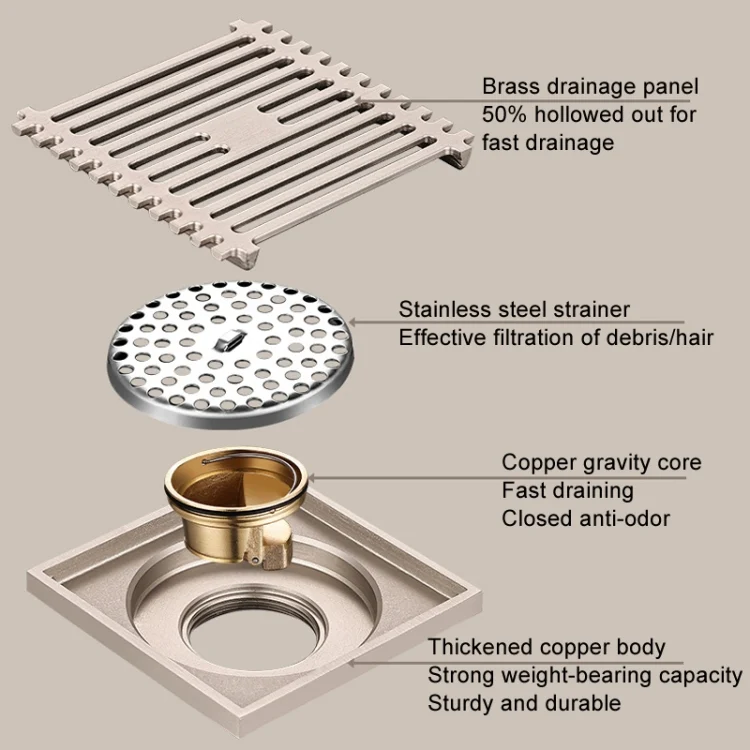 Brass drainage panel
50% hollowed out for fast drainage

Stainless steel strainer
Effective filtration of debris/hair

Copper gravity core
Fast draining
Closed anti-odor

Thickened copper body
Strong weight-bearing capacity
Sturdy and durable