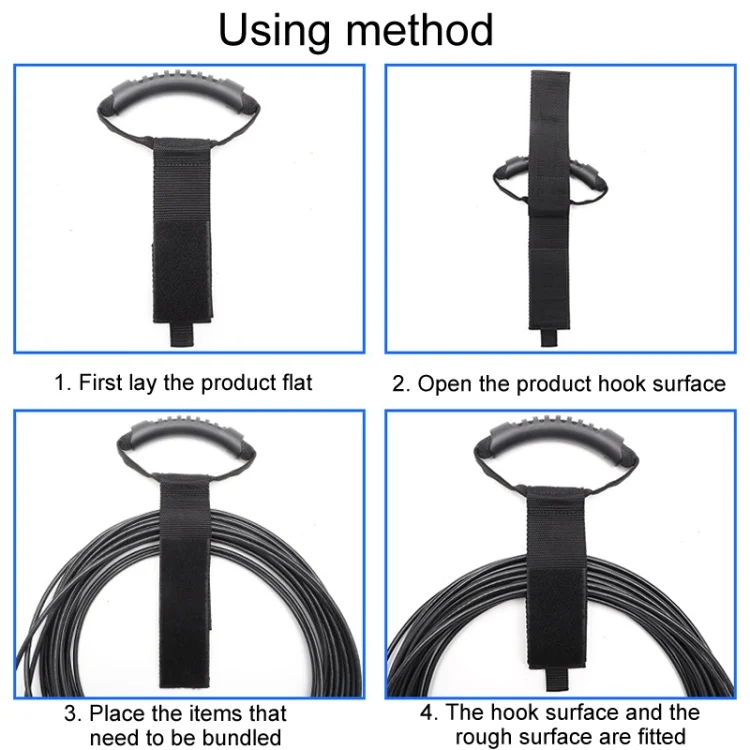 Using method

1. First lay the product flat

2. Open the product hook surface

3. Place the items that need to be bundled

4. The hook surface and the rough surface are fitted