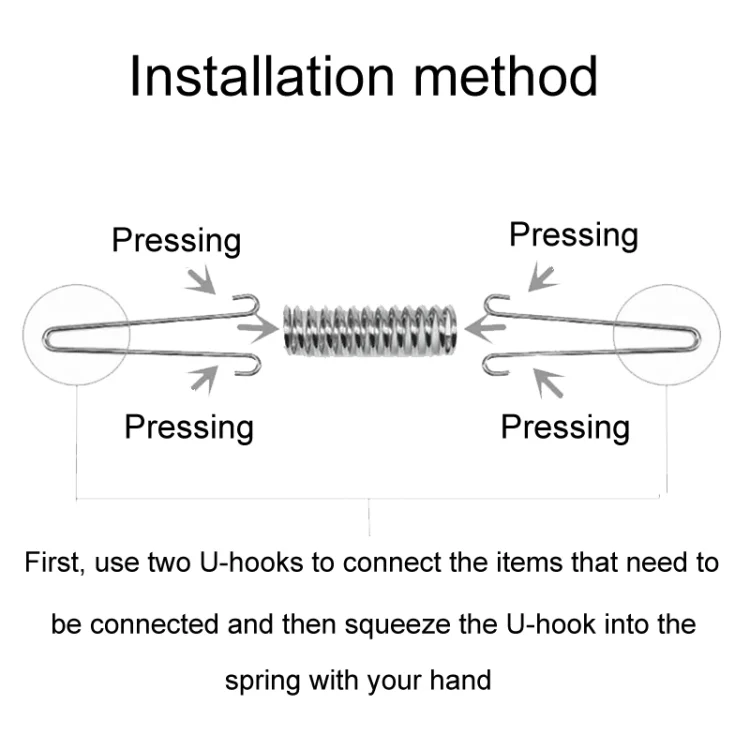 Installation method

Pressing

Pressing

Pressing

Pressing

First, use two U-hooks to connect the items that need to be connected and then squeeze the U-hook into the spring with your hand