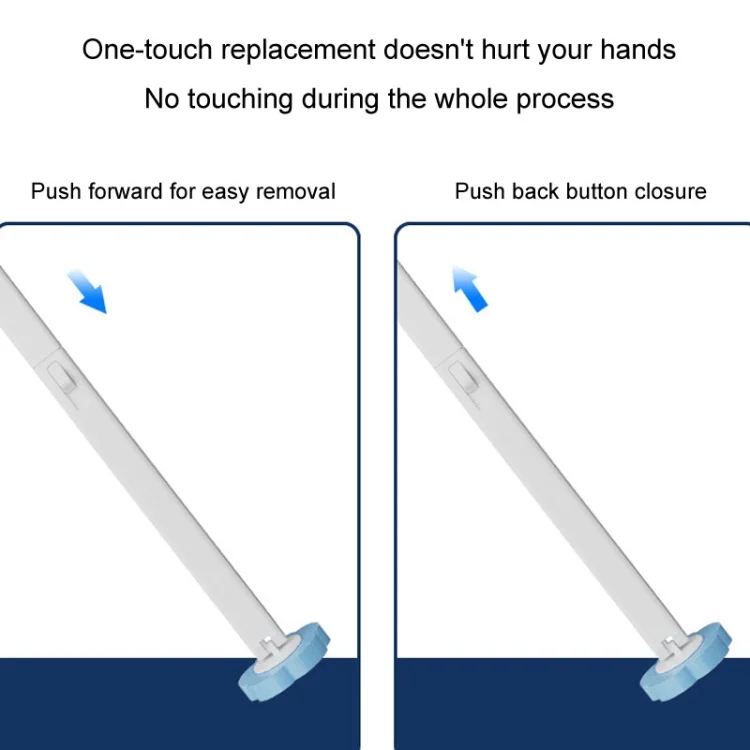 One-touch replacement doesn't hurt your hands
No touching during the whole process

Push forward for easy removal

Push back button closure