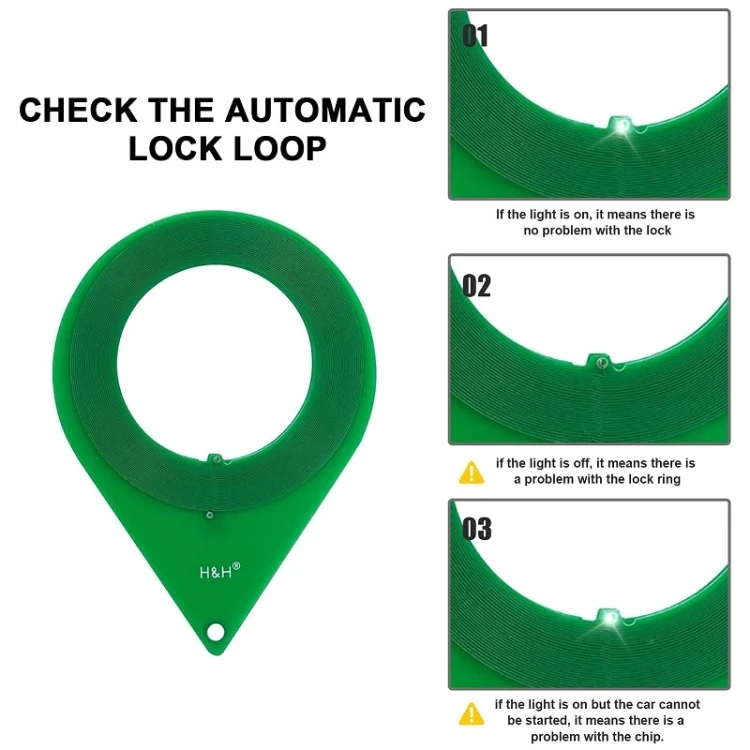 CHECK THE AUTOMATIC LOCK LOOP

H&H®

01

If the light is on, it means there is no problem with the lock

02

if the light is off, it means there is a problem with the lock ring

03

if the light is on but the car cannot be started, it means there is a problem with the chip.