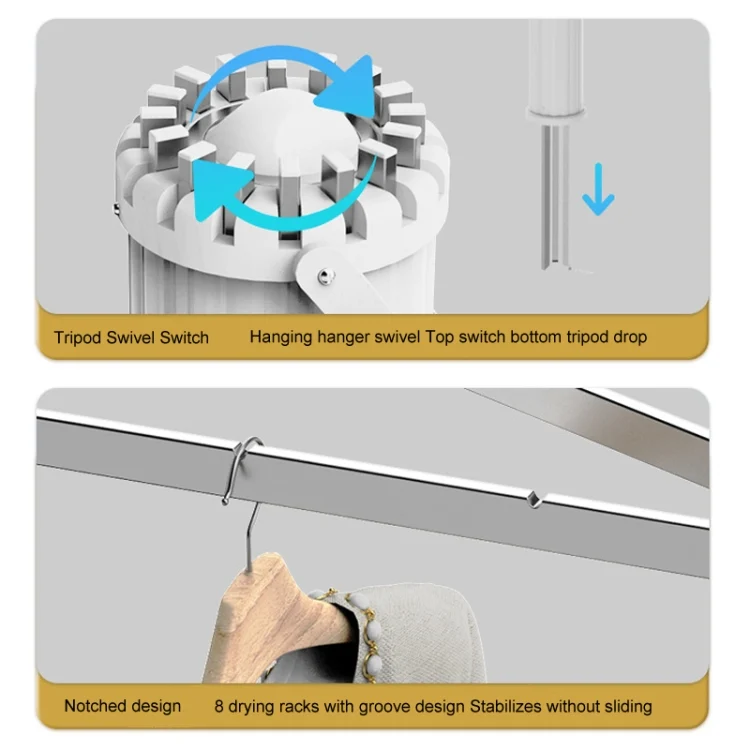 Tripod Swivel Switch Hanging hanger swivel Top switch bottom tripod drop

Notched design 8 drying racks with groove design Stabilizes without sliding