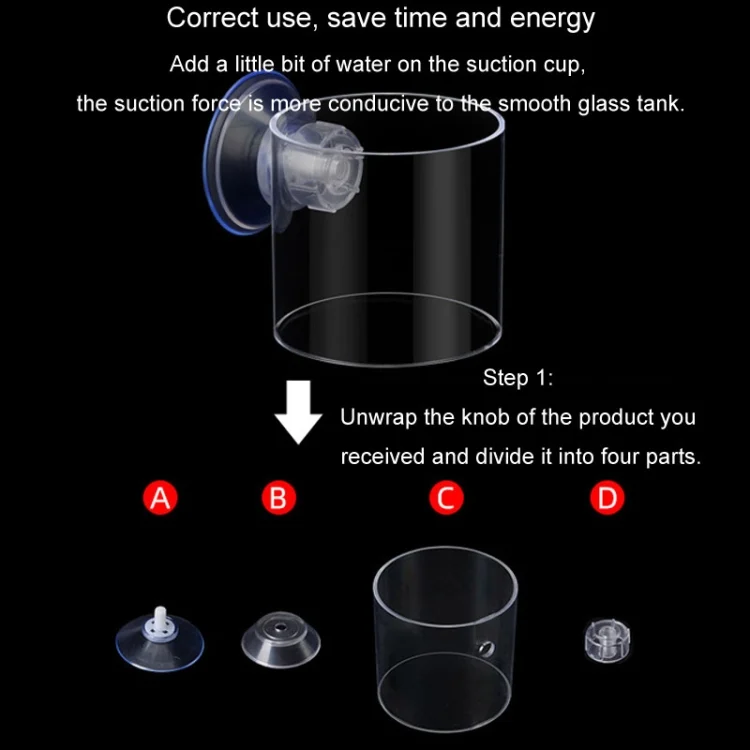 Correct use, save time and energy

Add a little bit of water on the suction cup, the suction force is more conducive to the smooth glass tank.

Step 1:
Unwrap the knob of the product you received and divide it into four parts.

A

B

C

D