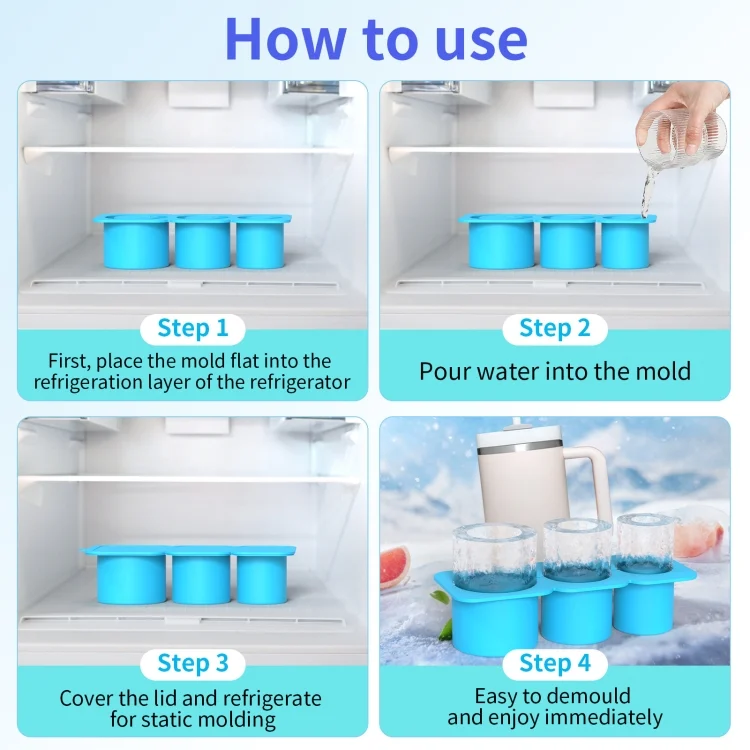 How to use

Step 1
First, place the mold flat into the refrigeration layer of the refrigerator

Step 2
Pour water into the mold

Step 3
Cover the lid and refrigerate for static molding

Step 4
Easy to demould and enjoy immediately