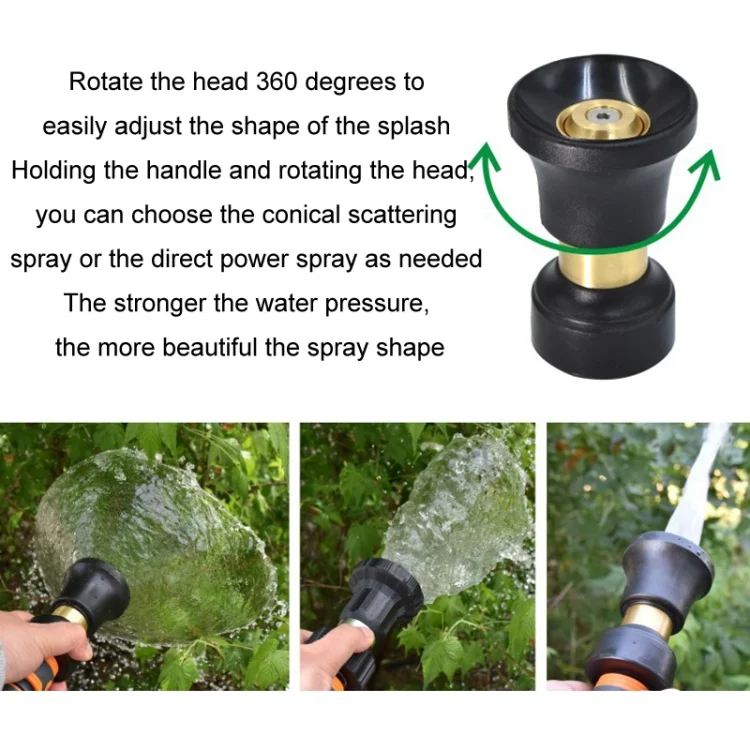 Rotate the head 360 degrees to
easily adjust the shape of the splash
Holding the handle and rotating the head,
you can choose the conical scattering
spray or the direct power spray as needed
The stronger the water pressure,
the more beautiful the spray shape