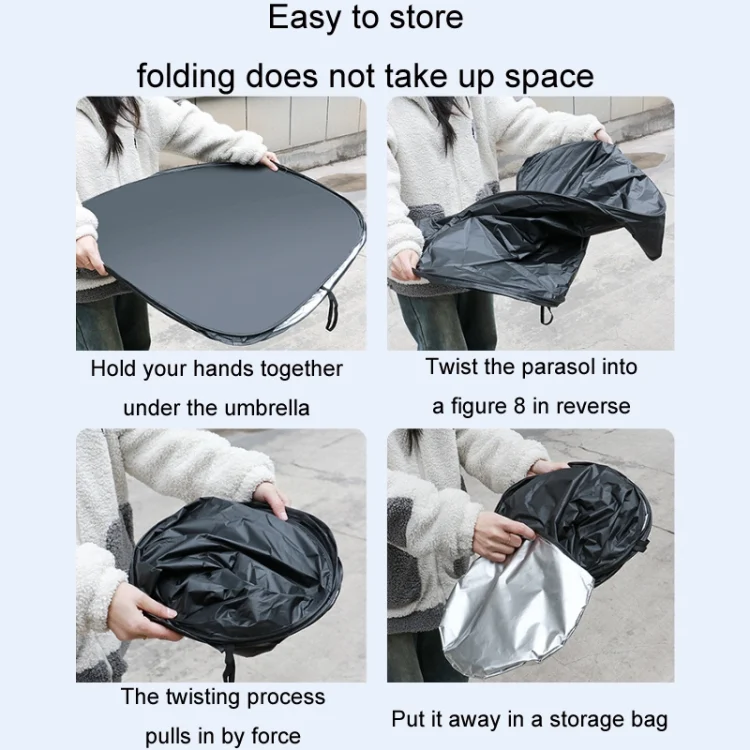 Easy to store

folding does not take up space

Hold your hands together under the umbrella

Twist the parasol into a figure 8 in reverse

The twisting process pulls in by force

Put it away in a storage bag