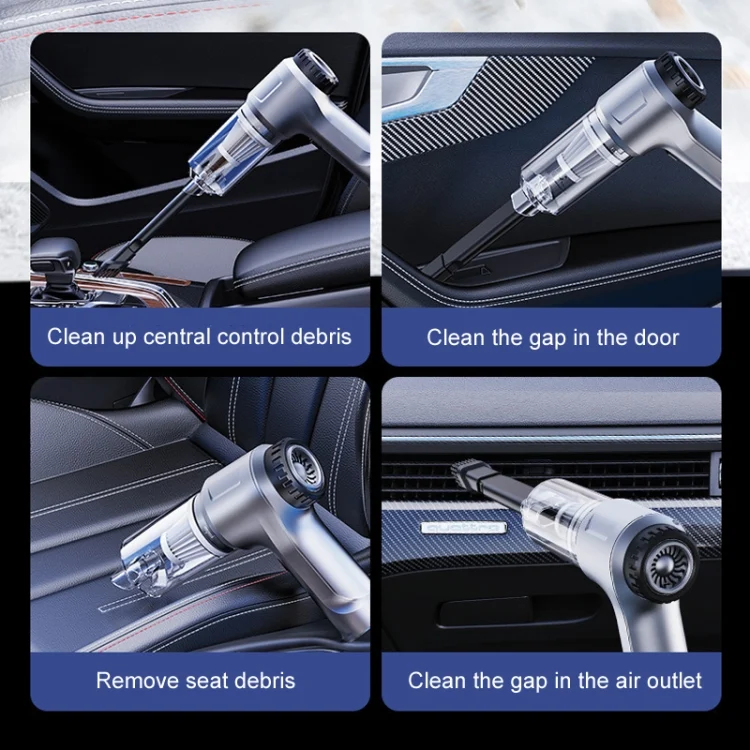 Clean up central control debris

Clean the gap in the door

Remove seat debris

quattro

Clean the gap in the air outlet