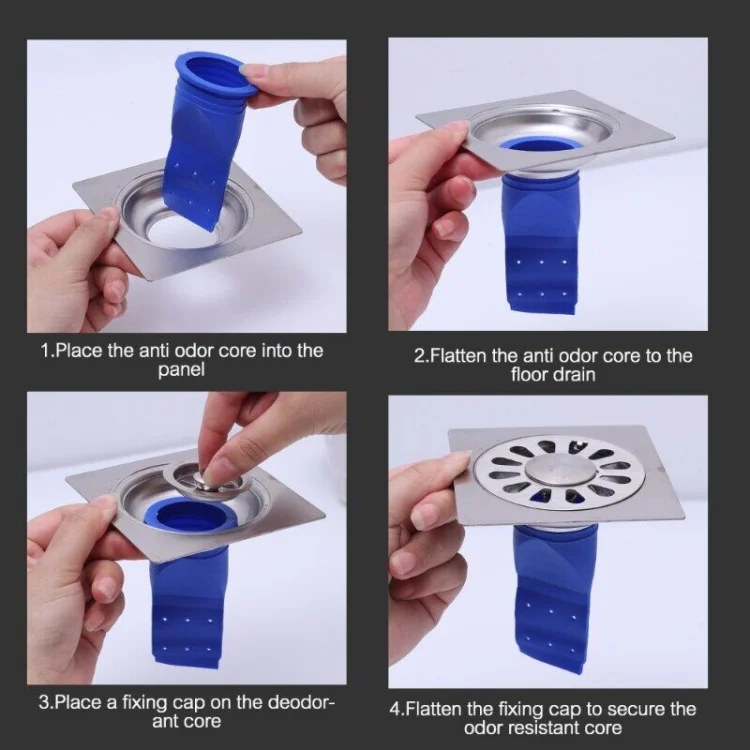 1.Place the anti odor core into the panel

2.Flatten the anti odor core to the floor drain

3.Place a fixing cap on the deodorant core

4.Flatten the fixing cap to secure the odor resistant core