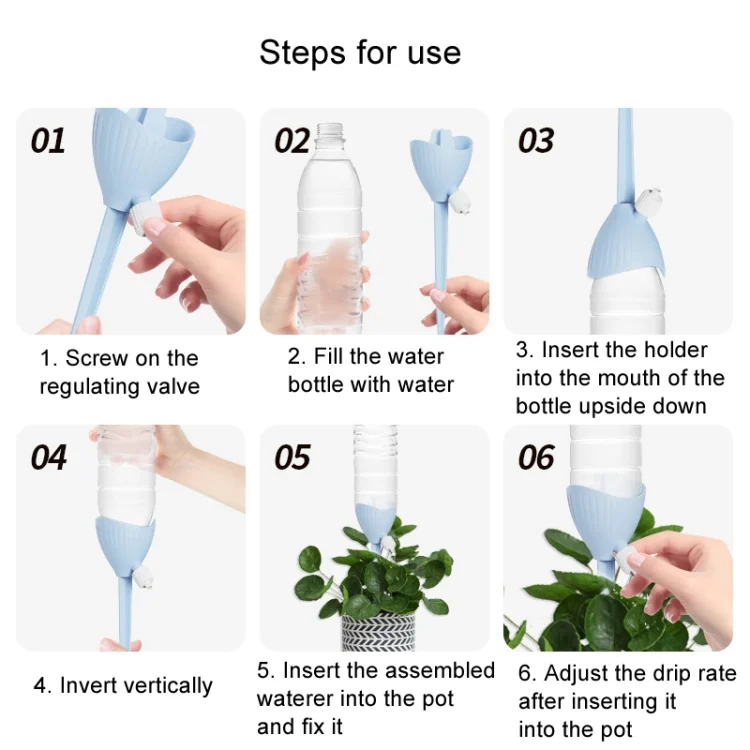 Steps for use

01

1. Screw on the regulating valve

02

2. Fill the water bottle with water

03

3. Insert the holder into the mouth of the bottle upside down

04

4. Invert vertically

05

5. Insert the assembled waterer into the pot and fix it

06

6. Adjust the drip rate after inserting it into the pot