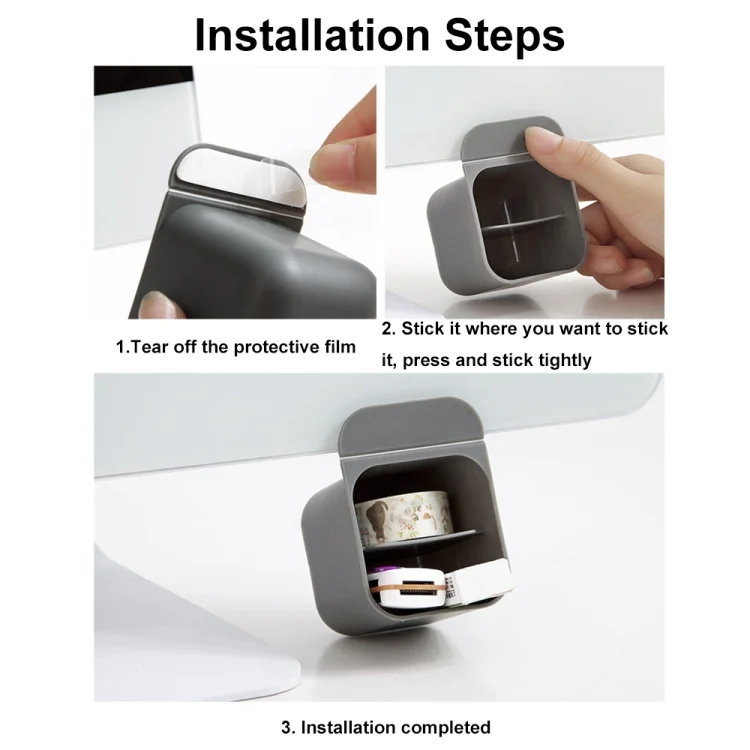 Installation Steps

1.Tear off the protective film

2. Stick it where you want to stick it, press and stick tightly

3. Installation completed